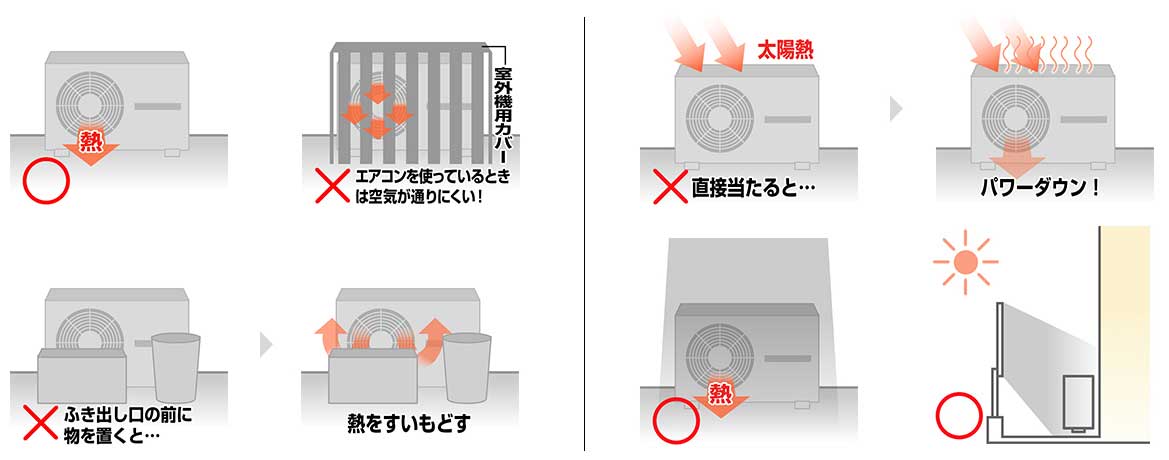 熱

室外機用カバー

エアコンを使っているときは空気が通りにくい！

ふき出し口の前に物を置くと…

熱をすいもどす

太陽熱

直接当たると…

パワーダウン！

熱