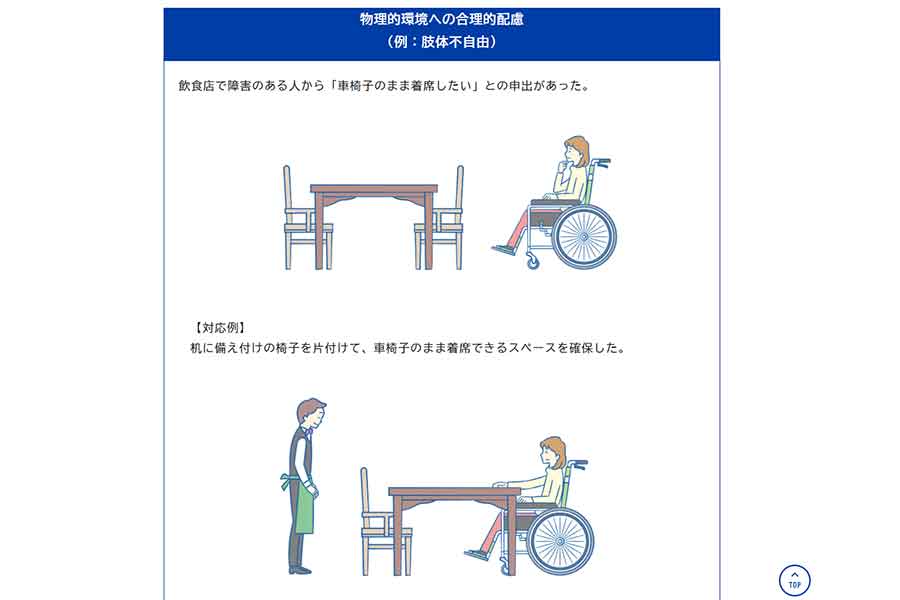 物理的環境への合理的配慮
（例：肢体不自由）

飲食店で障害のある人から「車椅子のまま着席したい」との申出があった。

【対応例】
机に備え付けの椅子を片付けて、車椅子のまま着席できるスペースを確保した。

TOP